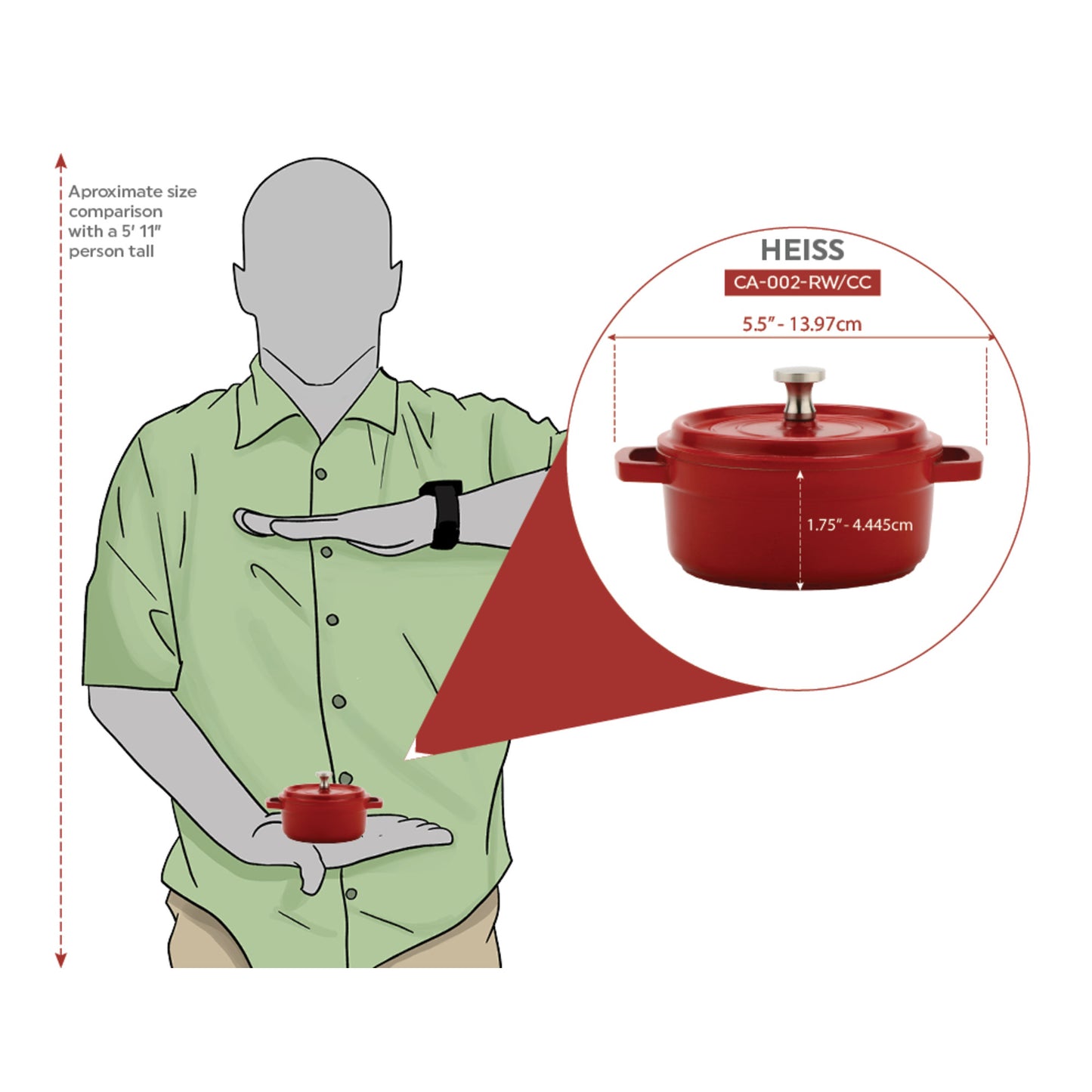 Aproximate size comparison with a 5' 11" person tall

HEISS
CA-002-RW/CC
5.5" - 13.97cm
1.75" - 4.445cm