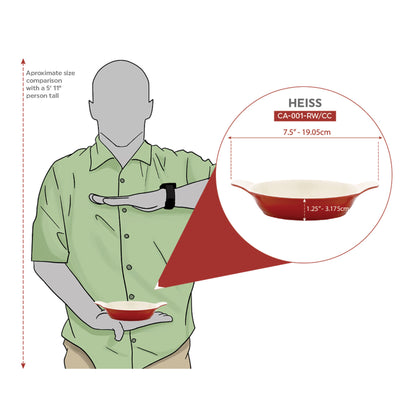 Aproximate size comparison with a 5' 11" person tall

HEISS

CA-001-RW/CC

7.5" - 19.05cm

1.25" - 3.175cm