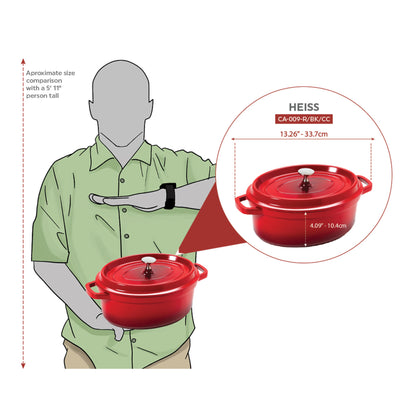 Aproximate size comparison with a 5' 11" person tall

HEISS

CA-009-R/BK/CC

13.26" - 33.7cm

4.09" - 10.4cm