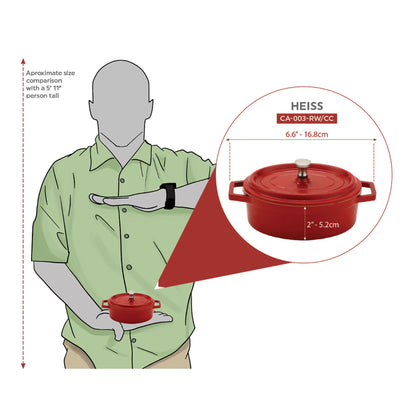 Aproximate size comparison with a 5' 11" person tall

HEISS
CA-003-RW/CC
6.6" - 16.8cm
2" - 5.2cm