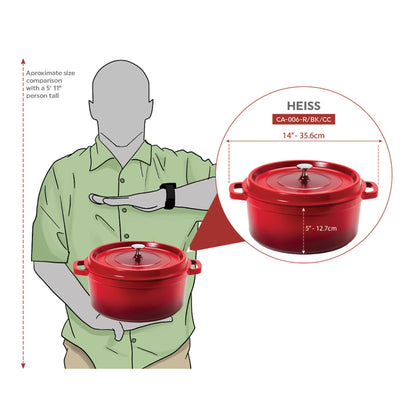 Aproximate size comparison with a 5' 11" person tall

HEISS

CA-006-R/BK/CC

14" - 35.6cm

5" - 12.7cm