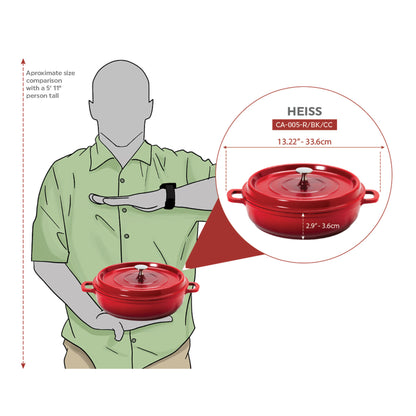 Aproximate size comparison with a 5' 11" person tall

HEISS

CA-005-R/BK/CC

13.22" - 33.6cm

2.9" - 3.6cm