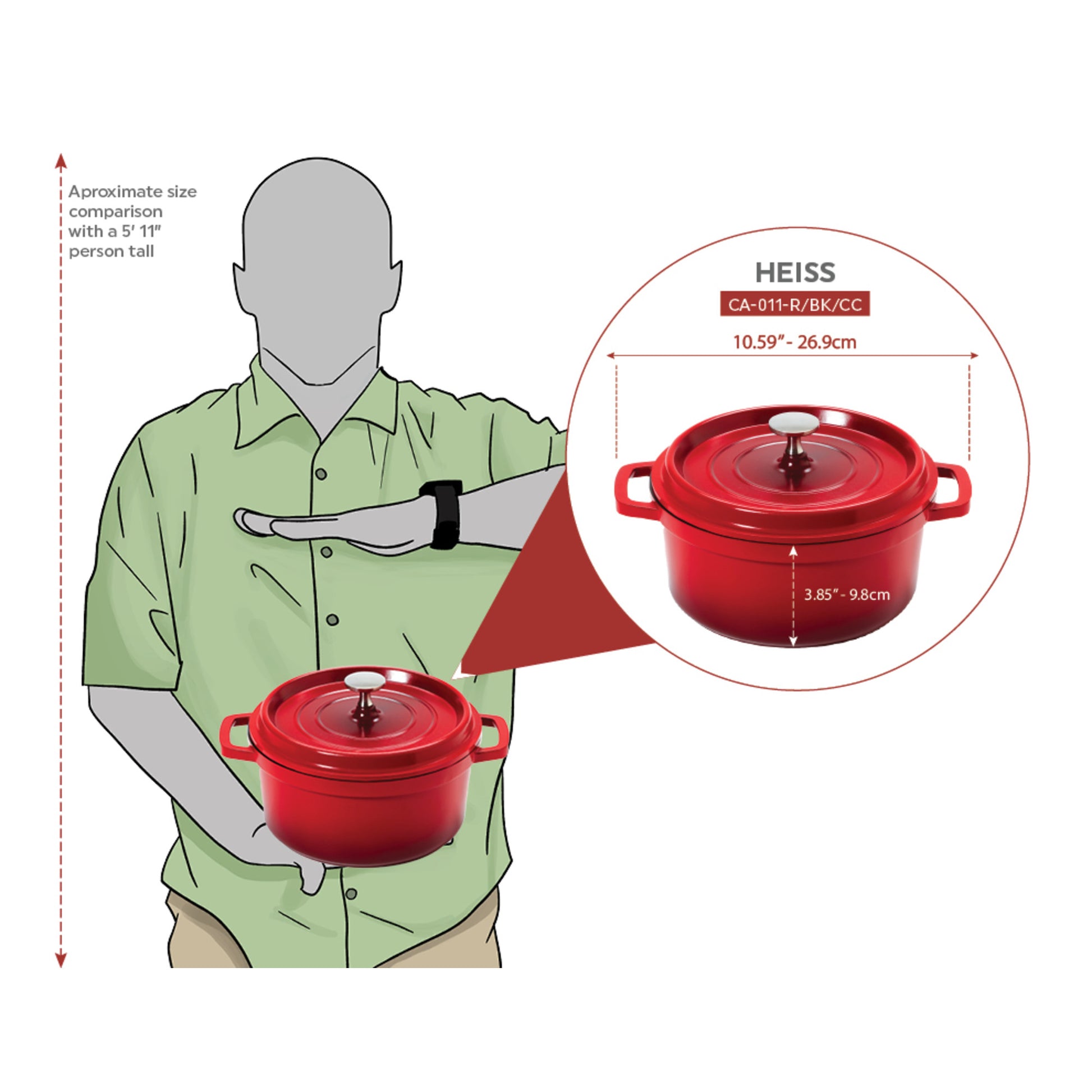 Aproximate size comparison with a 5′ 11″ person tall

HEISS

CA-011-R/BK/CC

10.59″ - 26.9cm

3.85″ - 9.8cm